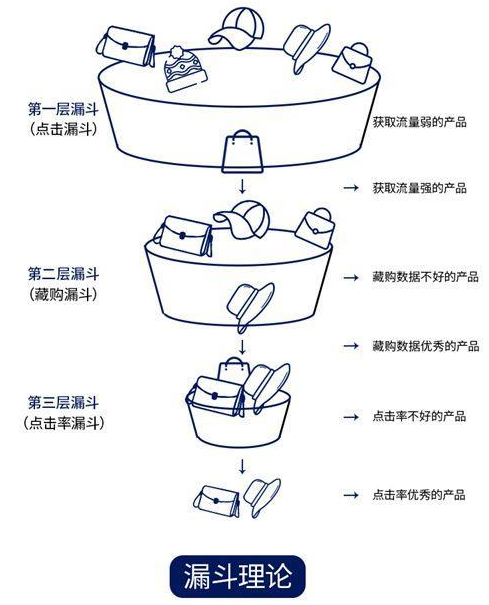 第一层漏斗
(点击漏斗)

获取流量弱的产品

→ 获取流量强的产品

第二层漏斗
(藏购漏斗)

→ 藏购数据不好的产品

→ 藏购数据优秀的产品

第三层漏斗
(点击率漏斗)

→ 点击率不好的产品

→ 点击率优秀的产品

漏斗理论